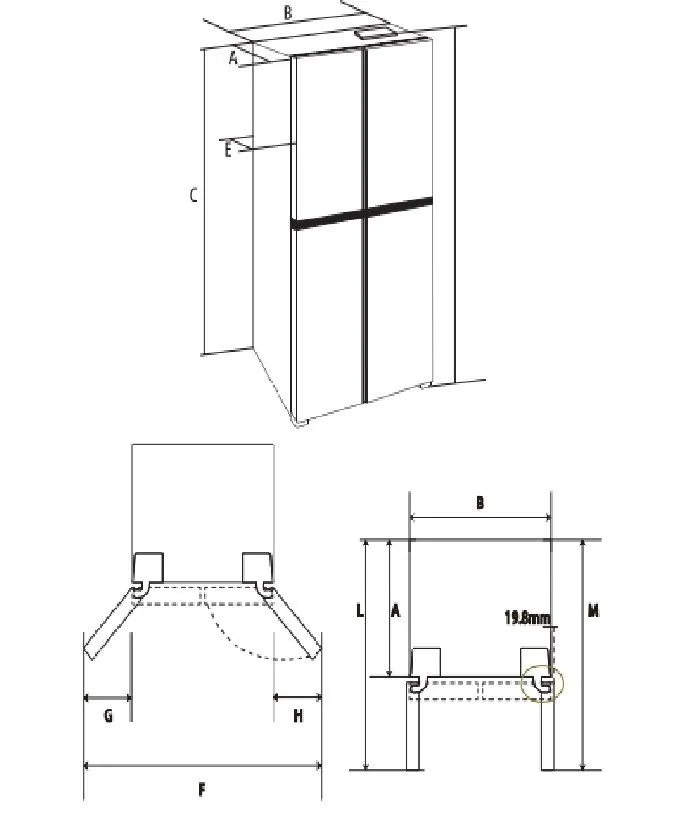 B
A
E
C

G
H
F

B
L
A
19.8mm
M