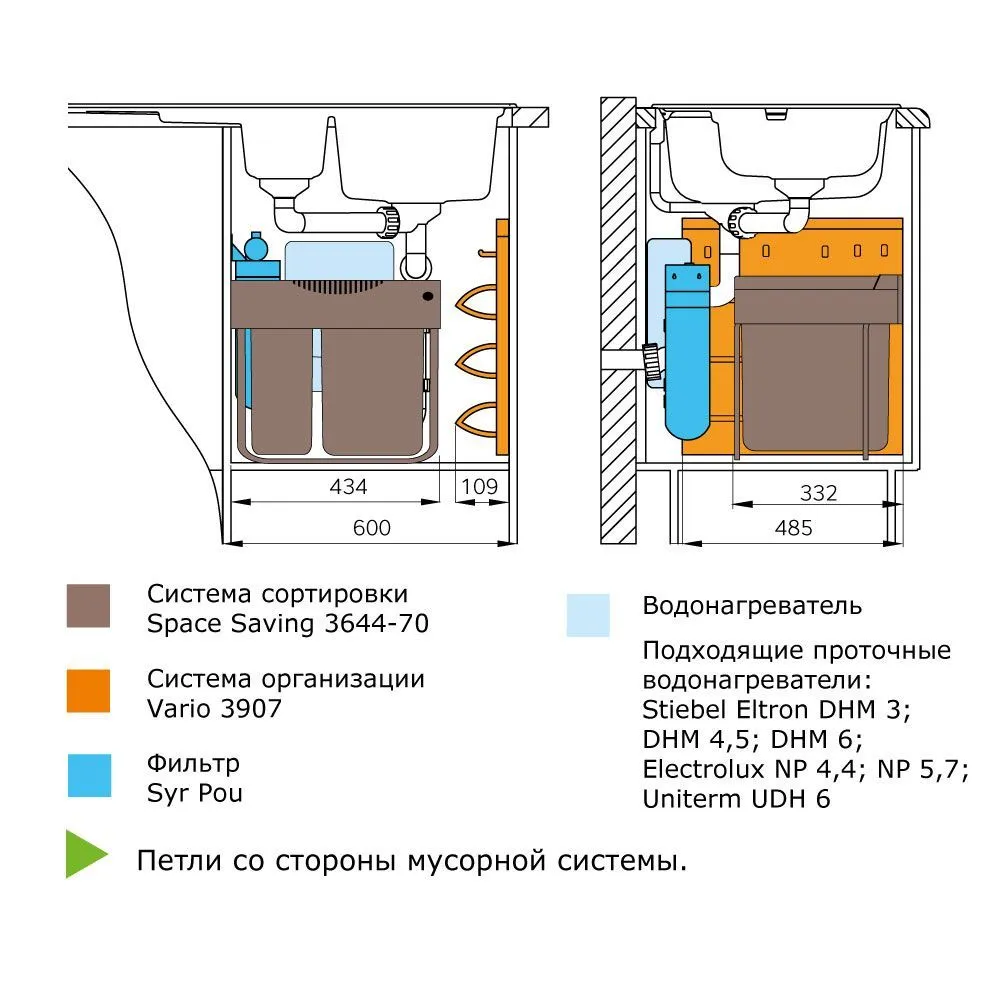 434
109
600
332
485

Система сортировки
Space Saving 3644-70

Система организации
Vario 3907

Фильтр
Syr Pou

Водонагреватель

Подходящие проточные водонагреватели:
Stiebel Eltron DHM 3;
DHM 4,5; DHM 6;
Electrolux NP 4,4; NP 5,7;
Uniterm UDH 6

Петли со стороны мусорной системы.