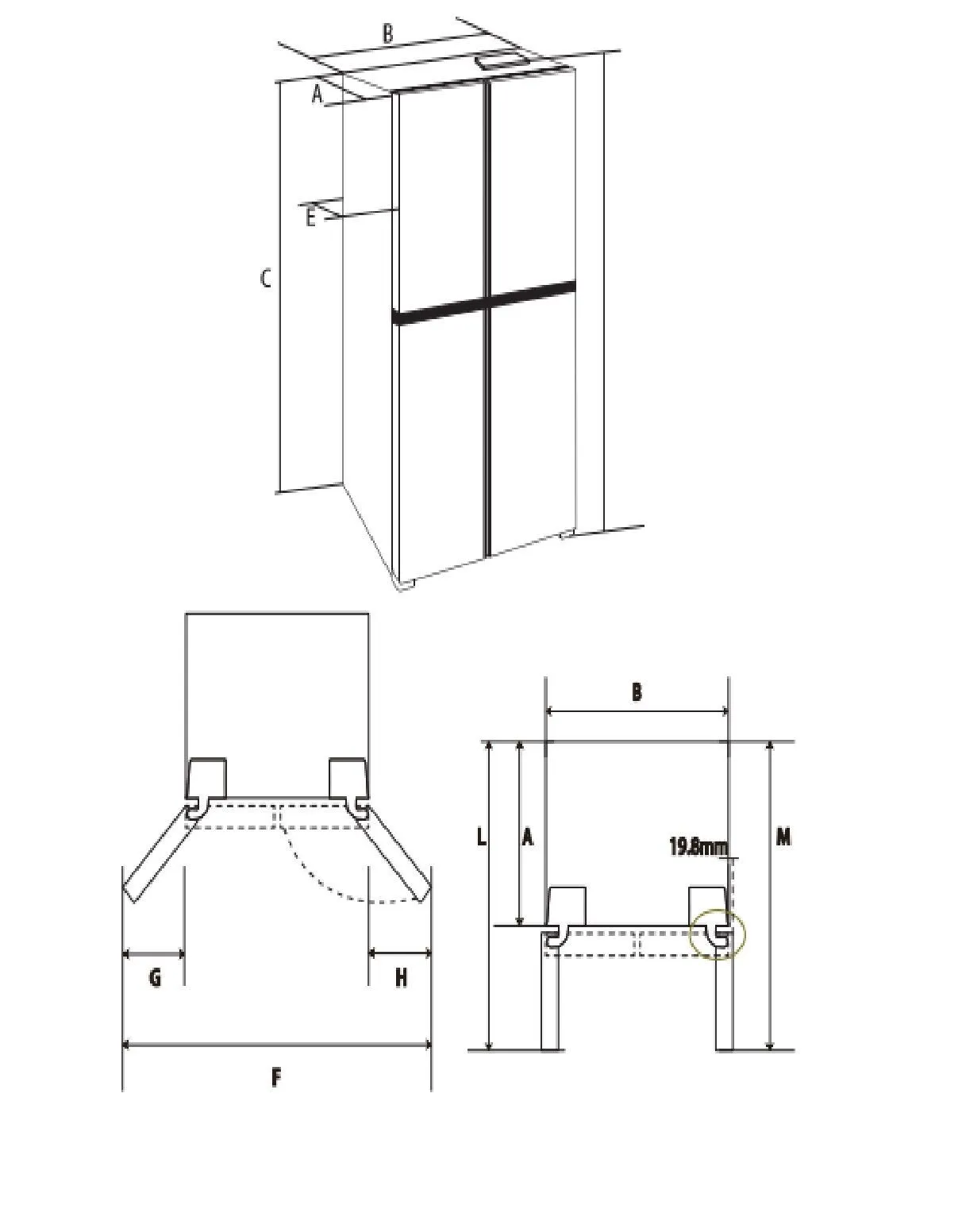 B
A
E
C
G
H
F
B
L
A
19.8mm
M