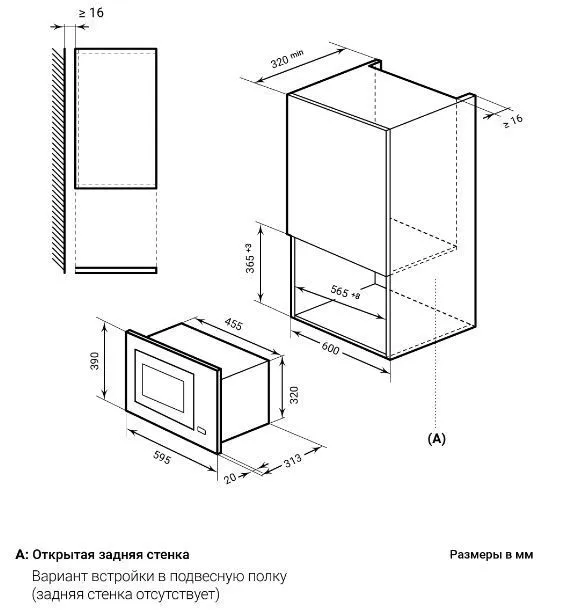 ≥ 16

320 min

≥ 16

365 +3

565 +8

600

455

390

320

595

20

313

(A)

A: Открытая задняя стенка

Размеры в мм

Вариант встройки в подвесную полку (задняя стенка отсутствует)