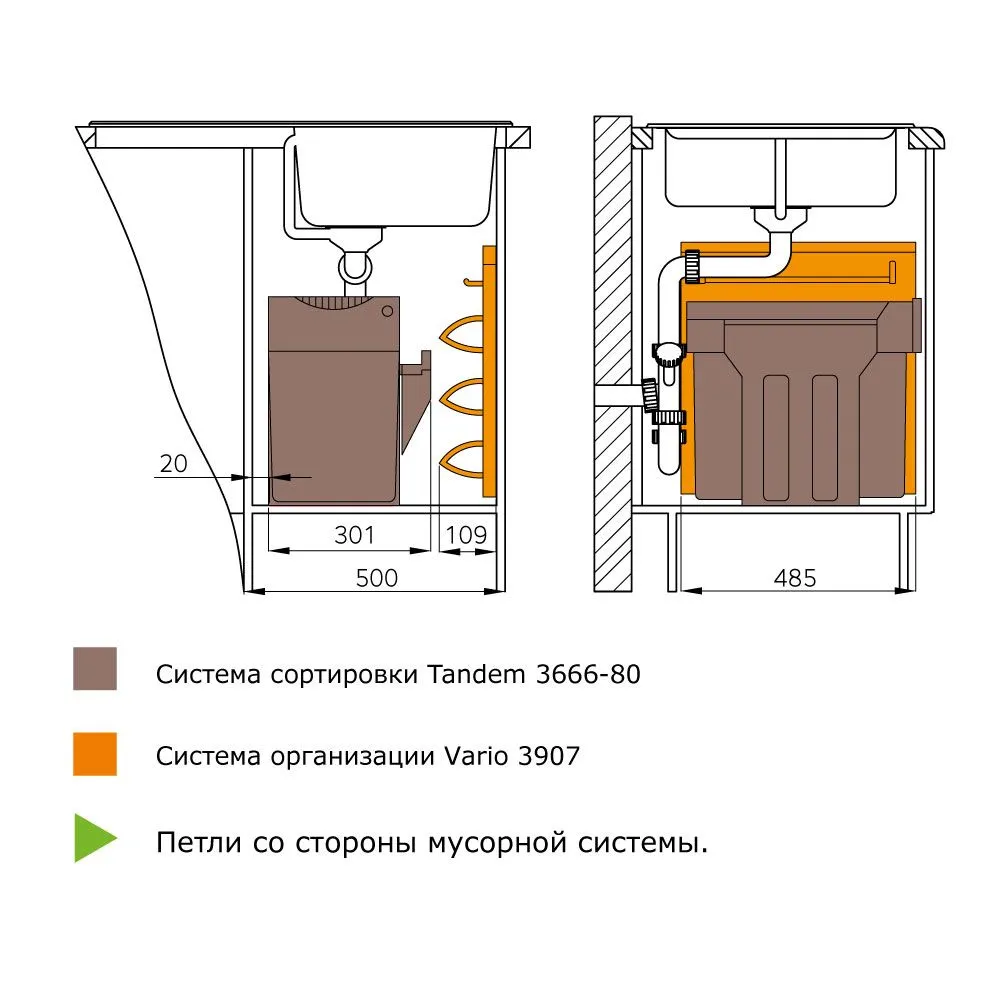 20

301

109

500

485

Система сортировки Tandem 3666-80

Система организации Vario 3907

Петли со стороны мусорной системы.