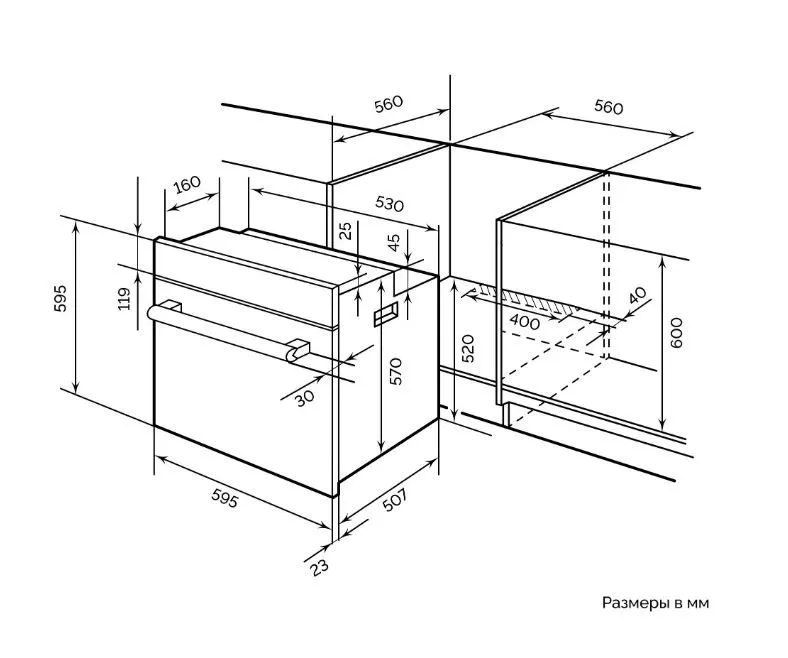 560
560
160
530
25
45
595
119
40
400
600
520
570
30
595
507
23
Размеры в мм