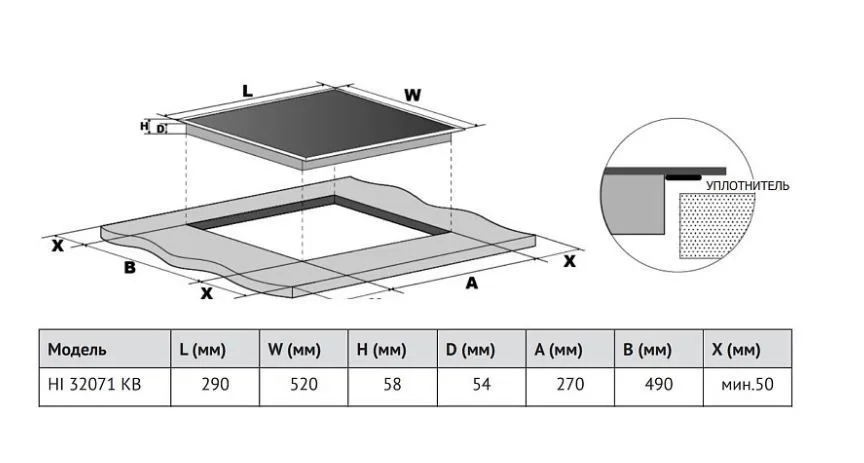 L
W
H
D
УПЛОТНИТЕЛЬ
X
B
X
A
X

| Модель | L (мм) | W (мм) | H (мм) | D (мм) | A (мм) | B (мм) | X (мм) |
|---|---|---|---|---|---|---|---|
| HI 32071 KB | 290 | 520 | 58 | 54 | 270 | 490 | мин.50 |