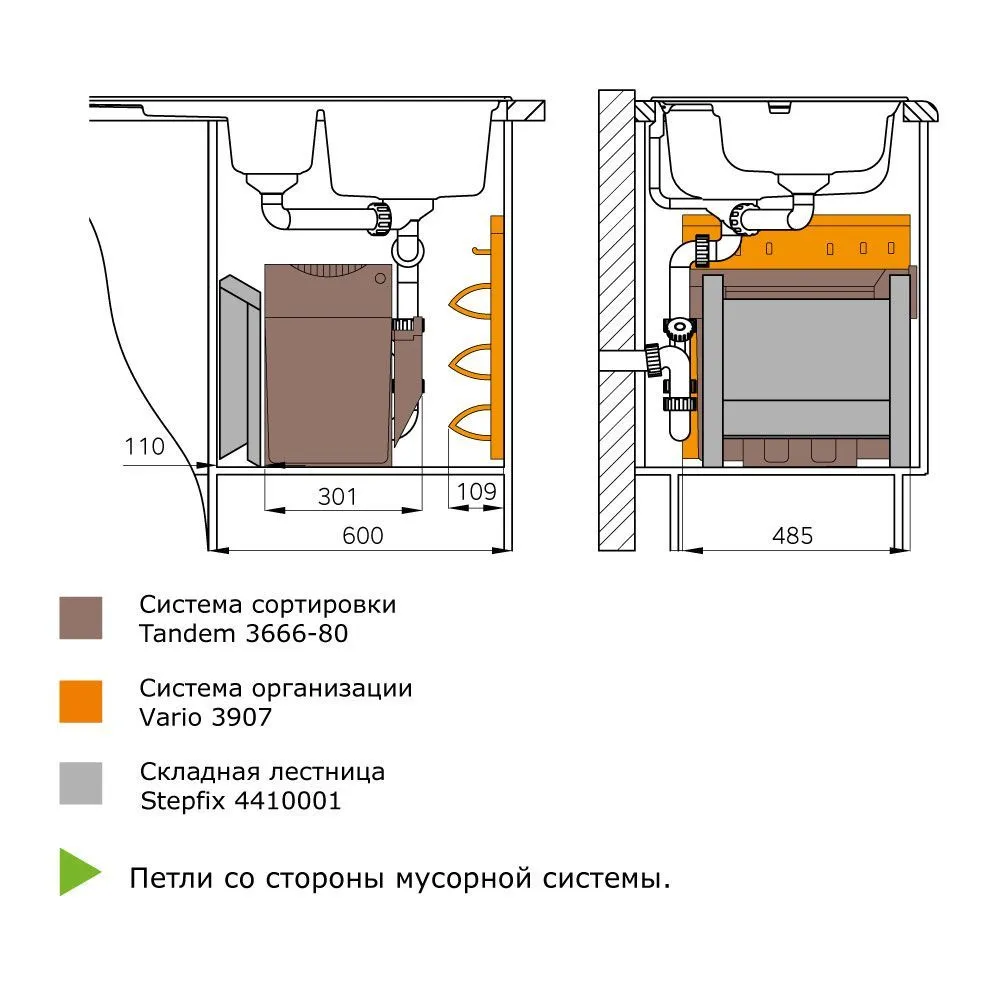 110

301

109

600

485

Система сортировки Tandem 3666-80

Система организации Vario 3907

Складная лестница Stepfix 4410001

Петли со стороны мусорной системы.