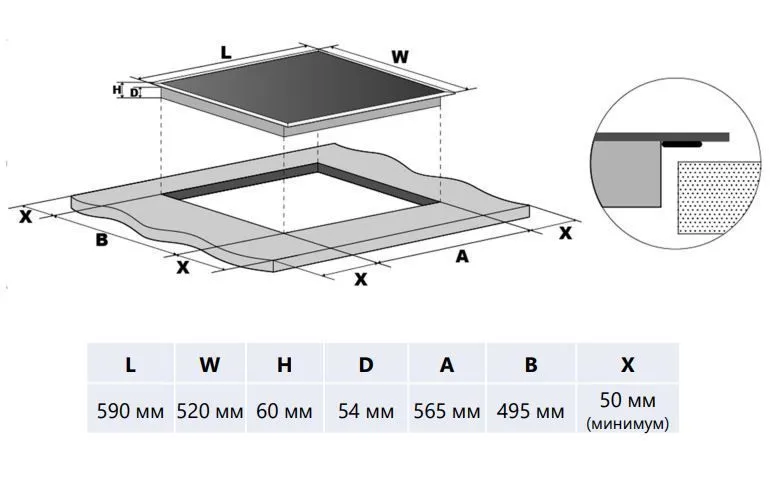 L
W
H
D
X
B
X
X
A
X

| L | W | H | D | A | B | X |
|---|---|---|---|---|---|---|
| 590 мм | 520 мм | 60 мм | 54 мм | 565 мм | 495 мм | 50 мм (минимум) |