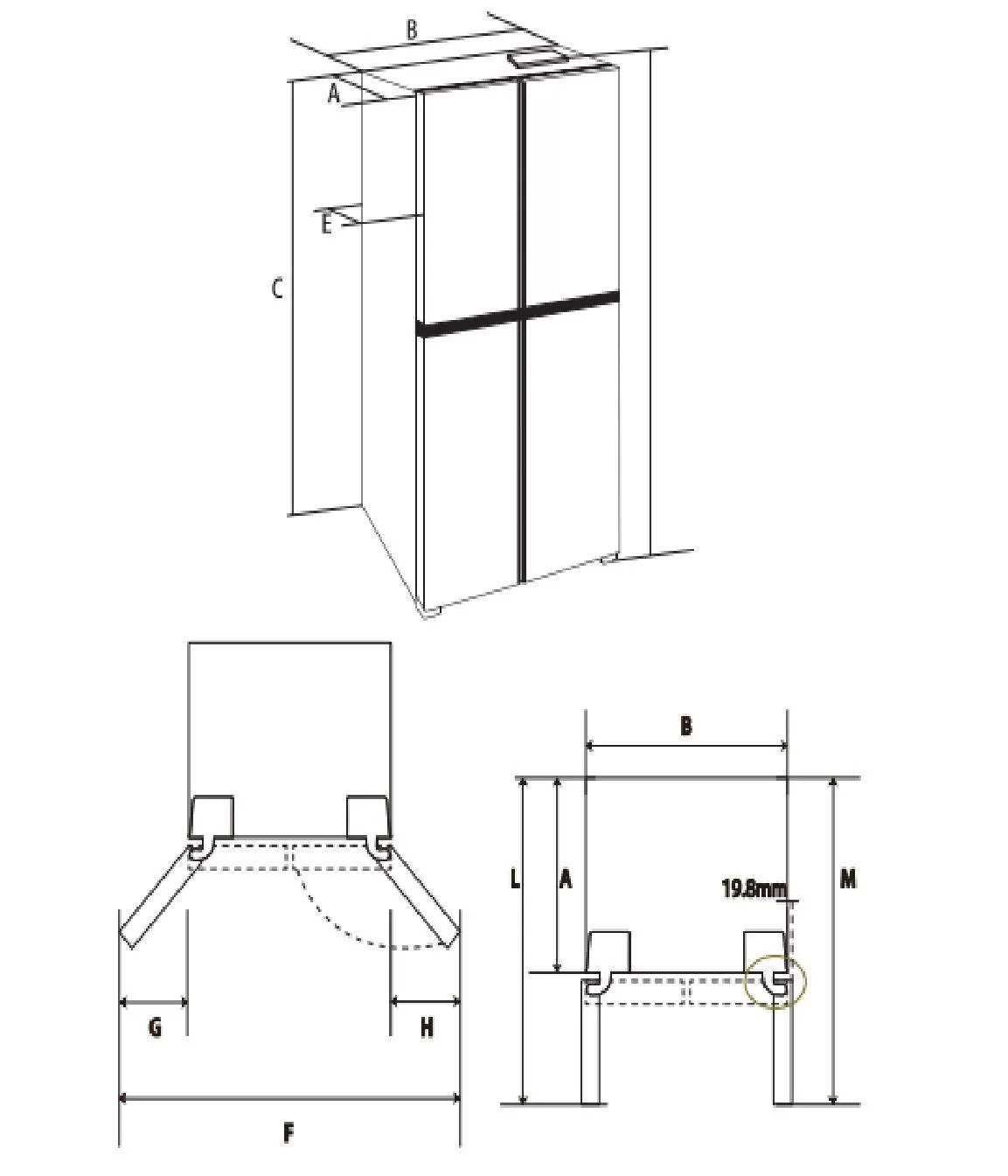 B
A
E
C
G
H
F
B
L
A
19.8mm
M