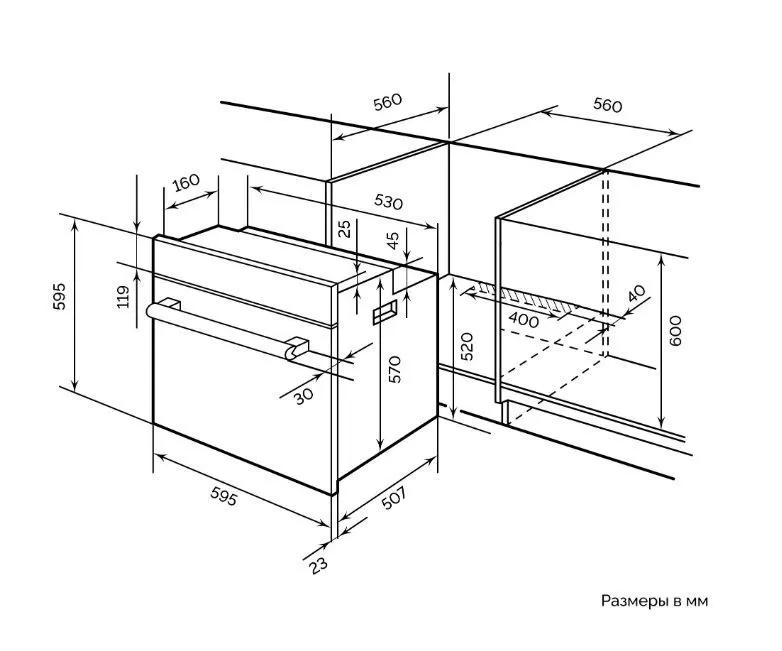 560
560
160
530
25
45
595
119
40
400
600
520
570
30
595
507
23
Размеры в мм