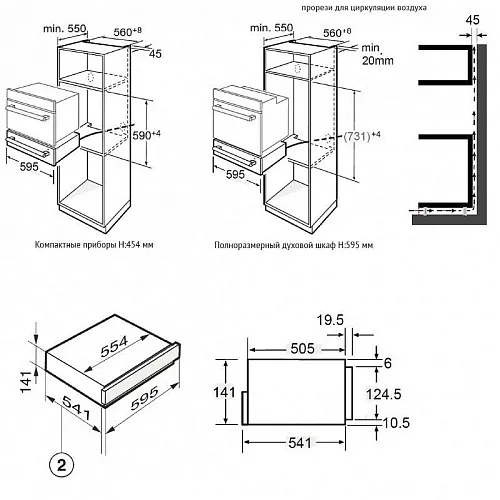 прорези для циркуляции воздуха

min. 550
$560^{+8}$
45
$590^{+4}$
595

Компактные приборы H:454 мм

min. 550
$560^{+8}$
min. 20mm
$(731)^{+4}$
595

Полноразмерный духовой шкаф H:595 мм

45

554
141
541
595
2

19.5
505
6
141
124.5
10.5
541