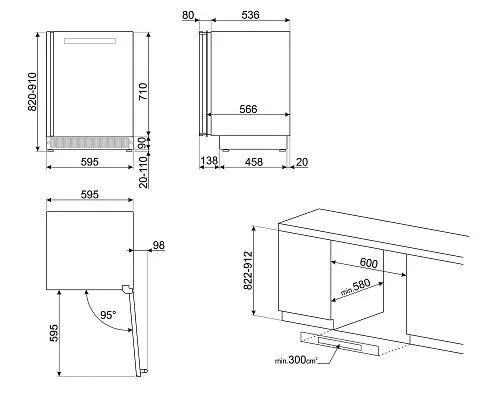 820-910
710
90
20-110
595
80
536
566
138
458
20
595
98
95°
595
822-912
600
min.580
min.300cm²