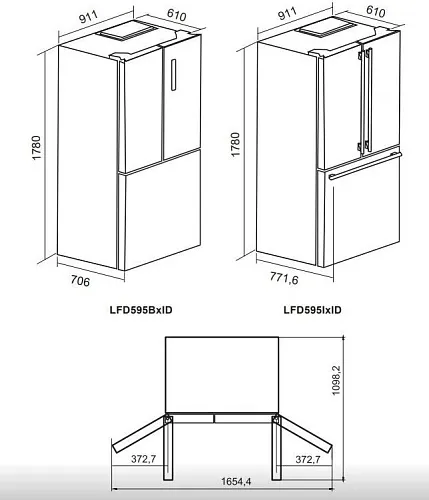 911
610
1780
706
LFD595BxID

911
610
1780
771,6
LFD595IxID

1098,2
372,7
372,7
1654,4