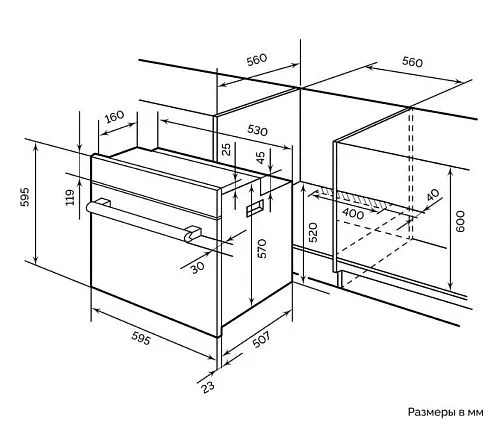 560
560
160
530
25
45
595
119
40
400
600
520
570
30
595
507
23
Размеры в мм