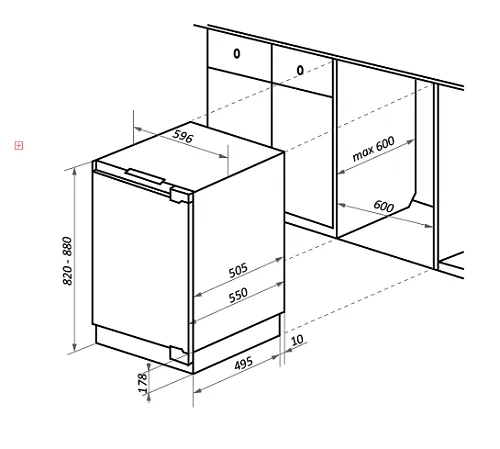 0
0
596
max 600
600
820 - 880
505
550
10
495
178