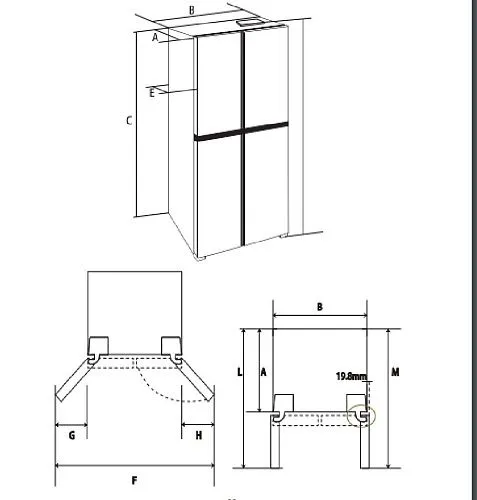 B
A
E
C
G
H
F
B
L
A
19.8mm
M