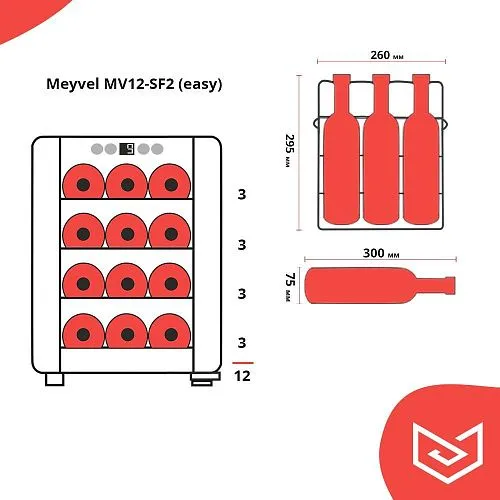 Meyvel MV12-SF2 (easy)

3

3

3

3

12

260 мм

295 мм

300 мм

75 мм