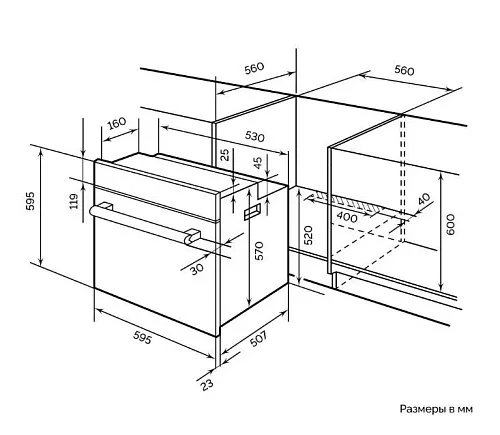 560
560
160
530
25
45
595
119
40
400
600
520
570
30
595
507
23
Размеры в мм