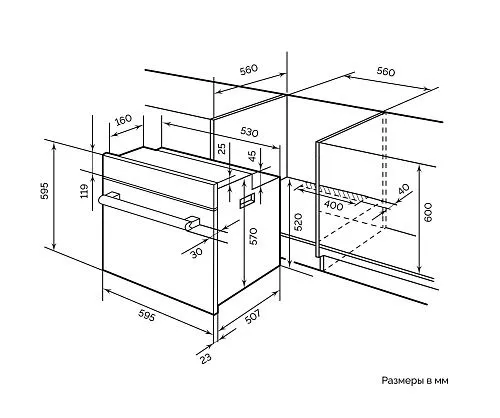 560
560
160
530
25
45
595
119
40
400
520
600
570
30
595
507
23
Размеры в мм