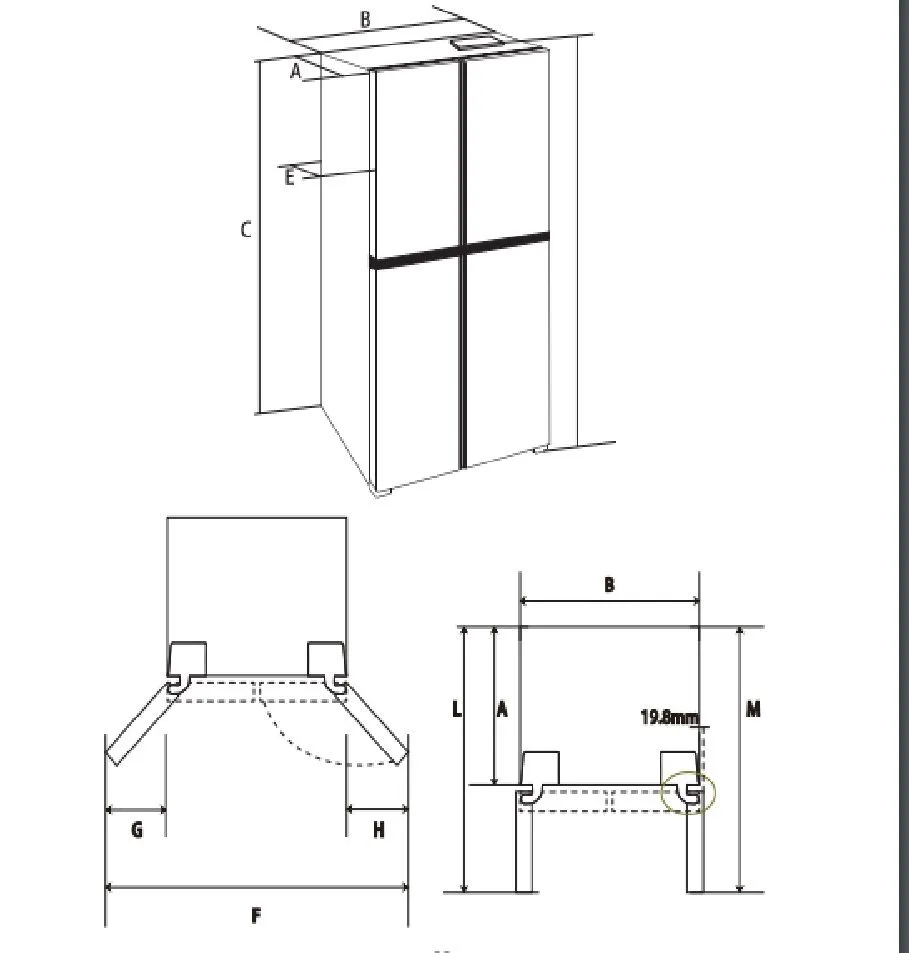 B
A
E
C
G
H
F
B
L
A
19.8mm
M