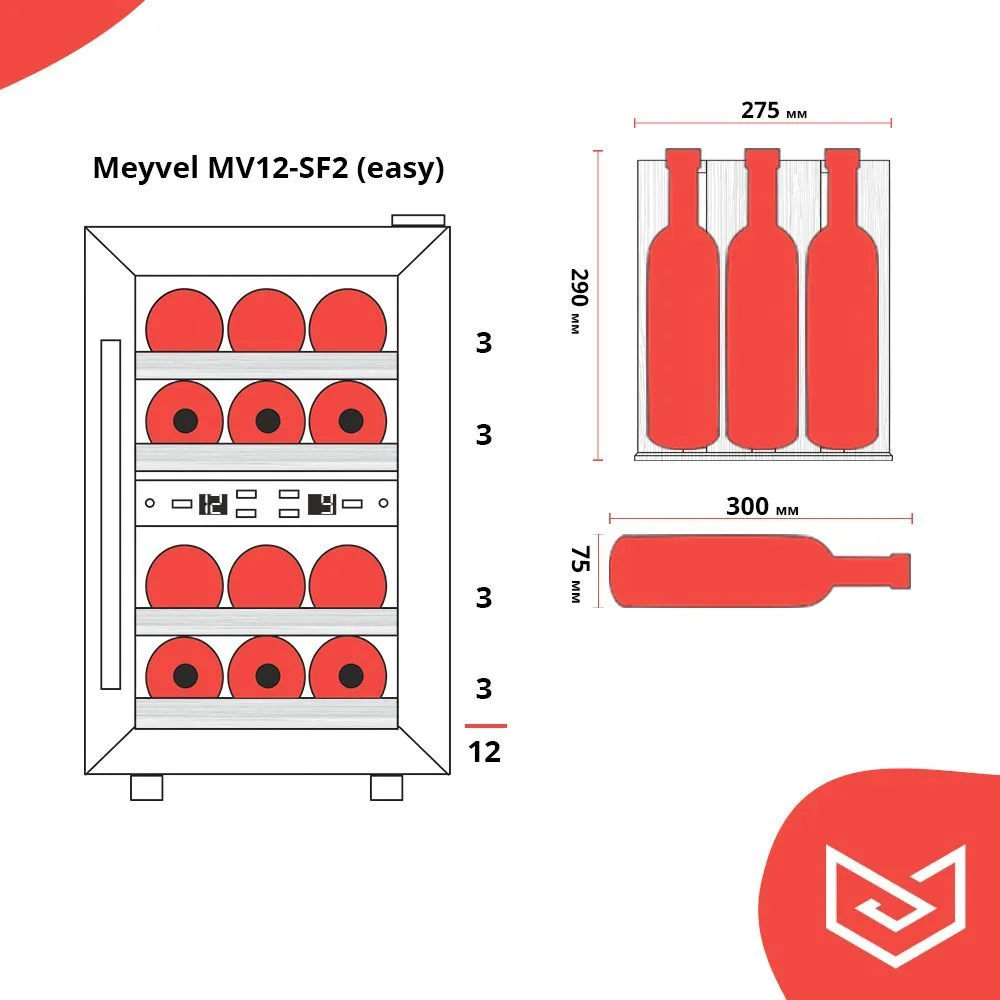 Meyvel MV12-SF2 (easy)

3

3

3

3

12

275 мм

290 мм

300 мм

75 мм