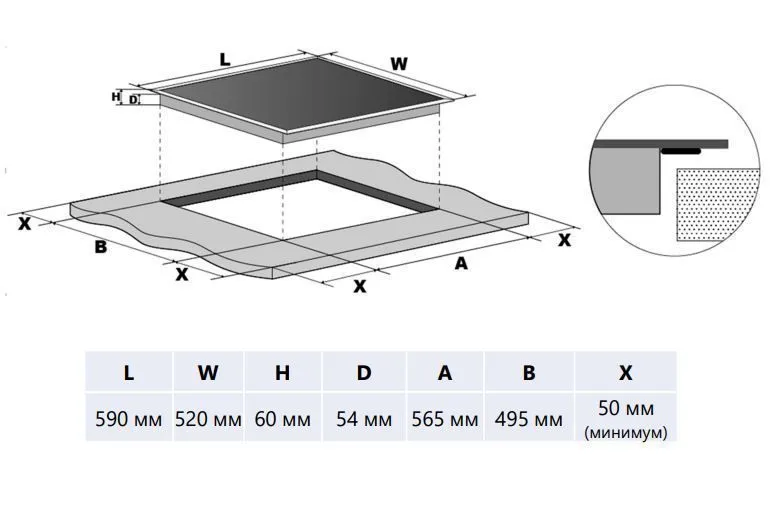 L
W
H
D
X
B
X
X
A
X

| L | W | H | D | A | B | X |
|---|---|---|---|---|---|---|
| 590 мм | 520 мм | 60 мм | 54 мм | 565 мм | 495 мм | 50 мм (минимум) |