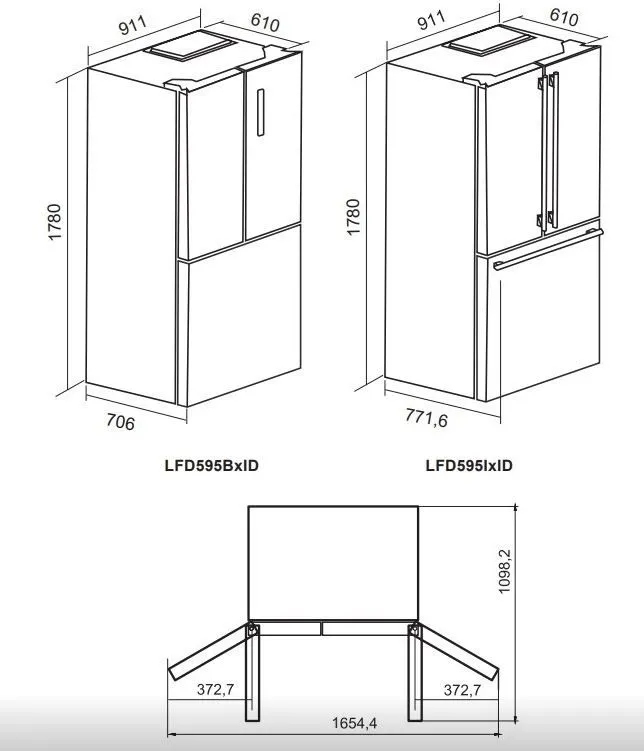 911
610
1780
706
LFD595BxID

911
610
1780
771,6
LFD595IxID

1098,2
372,7
372,7
1654,4